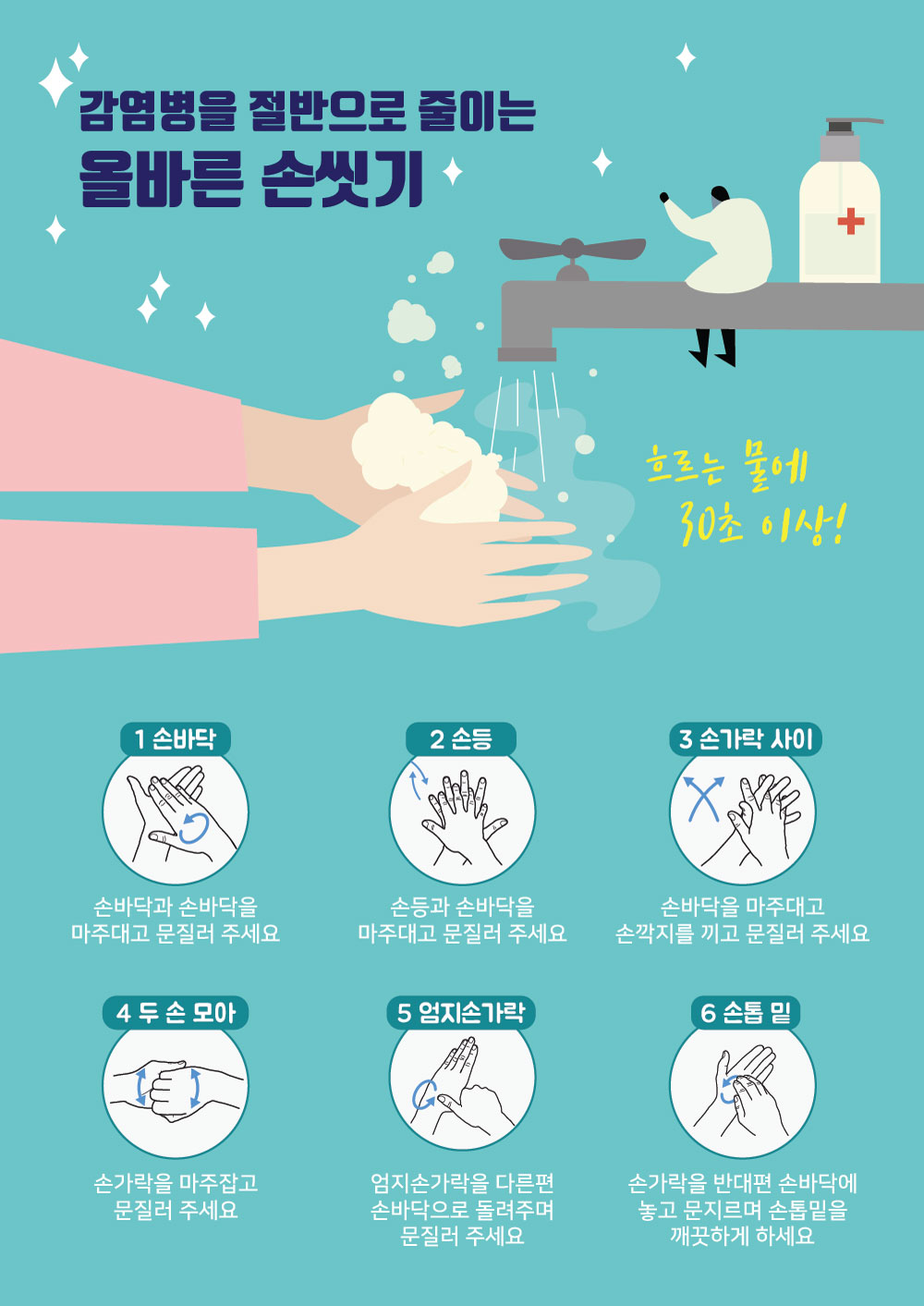 감염병을 절반으로 줄이는
올바른 손씻기

흐르는 물에
30초 이상!

1 손바닥
손바닥과 손바닥을 마주대고 문질러 주세요

2 손등
손등과 손바닥을 마주대고 문질러 주세요

3 손가락 사이
손바닥을 마주대고 손깍지를 끼고 문질러 주세요

4 두 손 모아
손가락을 마주잡고 문질러 주세요

5 엄지손가락
엄지손가락을 다른편 손바닥으로 돌려주며 문질러 주세요

6 손톱 밑
손가락을 반대편 손바닥에 놓고 문지르며 손톱밑을 깨끗하게 하세요